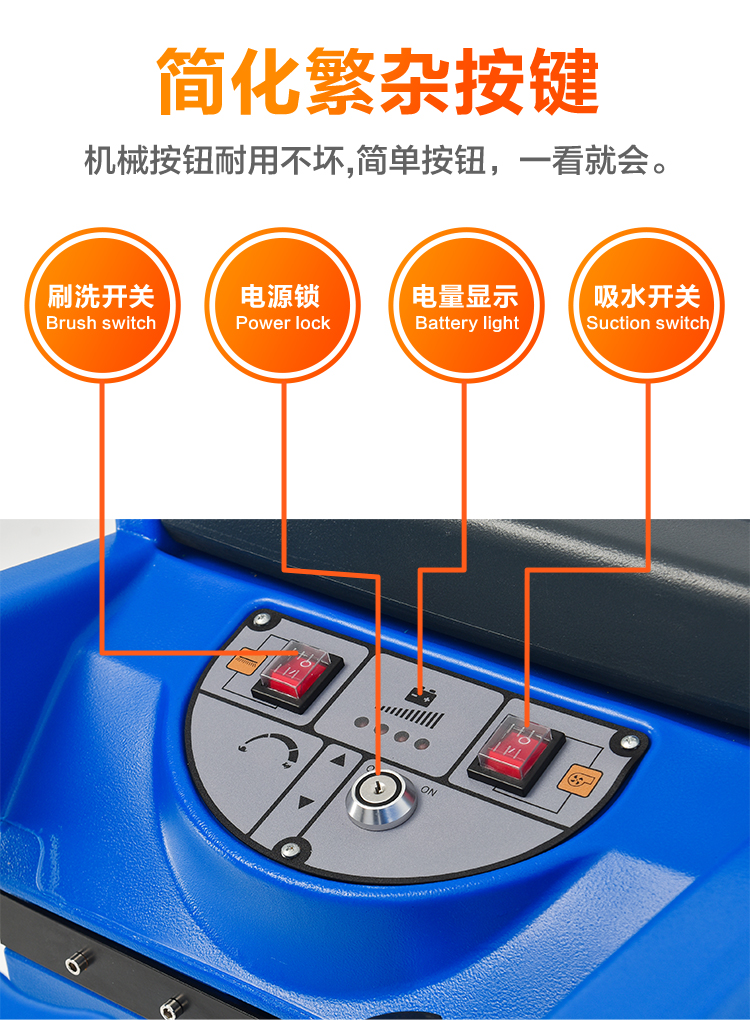 简化繁杂按键

机械按钮耐用不坏,简单按钮，一看就会。

刷洗开关
Brush switch

电源锁
Power lock

电量显示
Battery light

吸水开关
Suction switch

ON